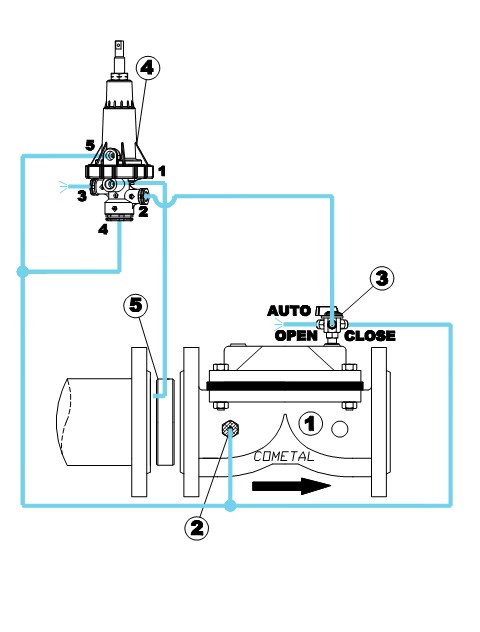 4
5
1
3
2
4
3
AUTO
OPEN
CLOSE
5
1
COMETAL
2